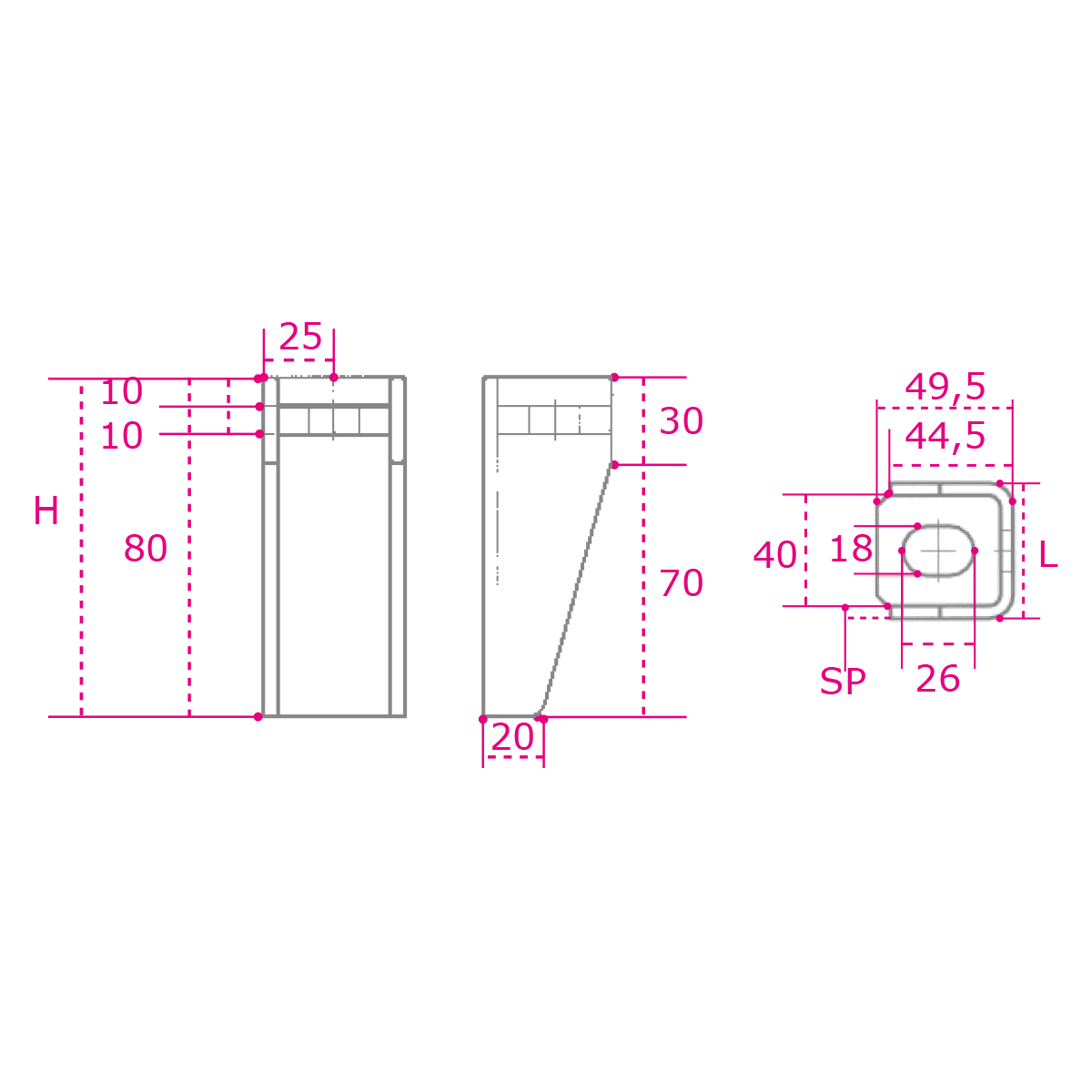 25
10
10
H
80
30
70
20
49,5
44,5
40
18
L
SP
26